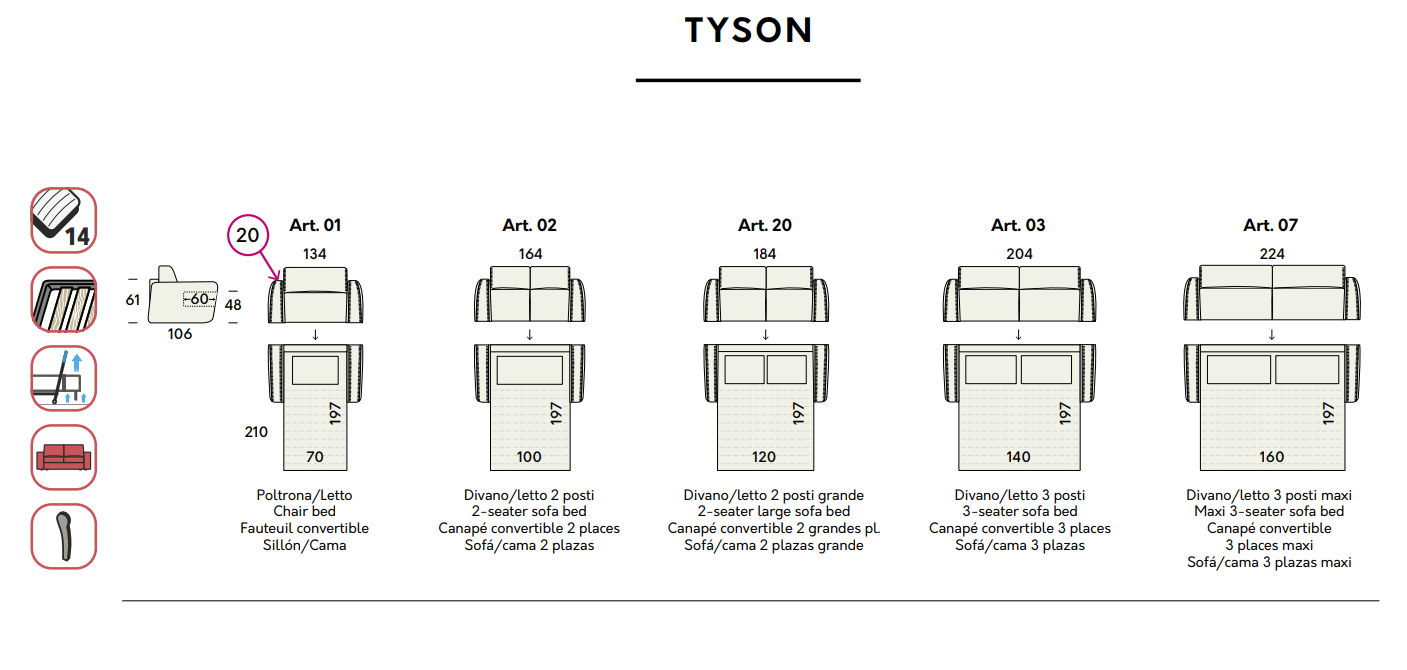 TYSON

14

61 60 48
106

20

Art. 01
134
210
197
70
Poltrona/Letto
Chair bed
Fauteuil convertible
Sillón/Cama

Art. 02
164
197
100
Divano/letto 2 posti
2-seater sofa bed
Canapé convertible 2 places
Sofá/cama 2 plazas

Art. 20
184
197
120
Divano/letto 2 posti grande
2-seater large sofa bed
Canapé convertible 2 grandes pl.
Sofá/cama 2 plazas grande

Art. 03
204
197
140
Divano/letto 3 posti
3-seater sofa bed
Canapé convertible 3 places
Sofá/cama 3 plazas

Art. 07
224
197
160
Divano/letto 3 posti maxi
Maxi 3-seater sofa bed
Canapé convertible
3 places maxi
Sofá/cama 3 plazas maxi